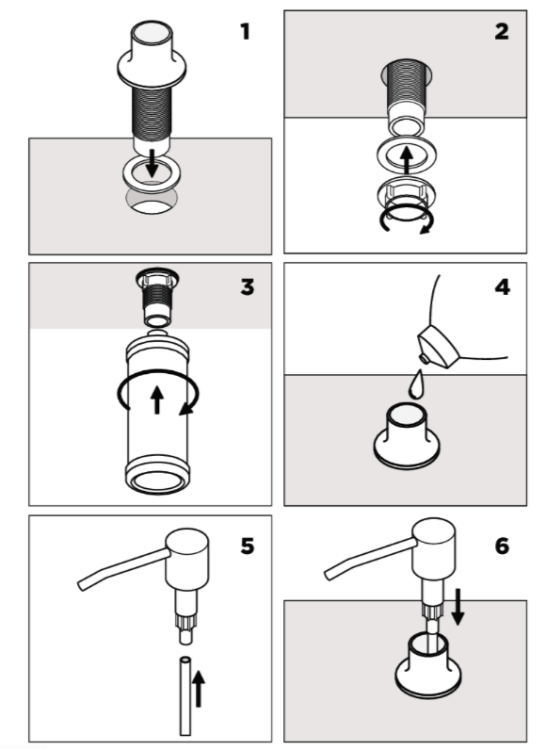 1

2

3

4

5

6