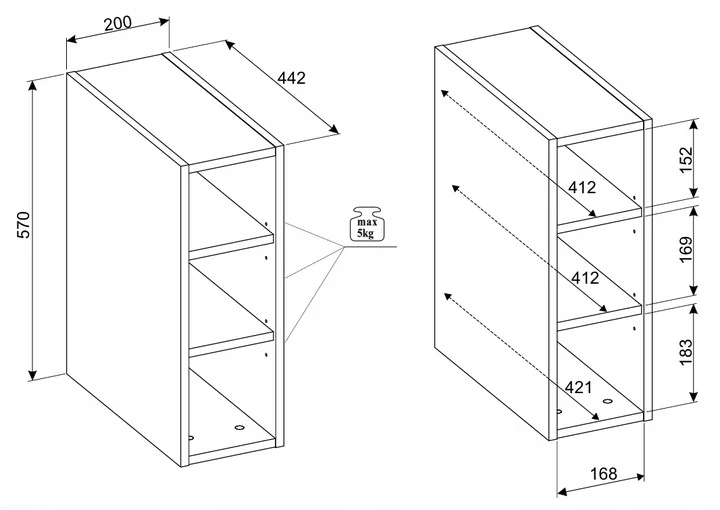 200
442
570
max
5kg
412
412
421
152
169
183
168