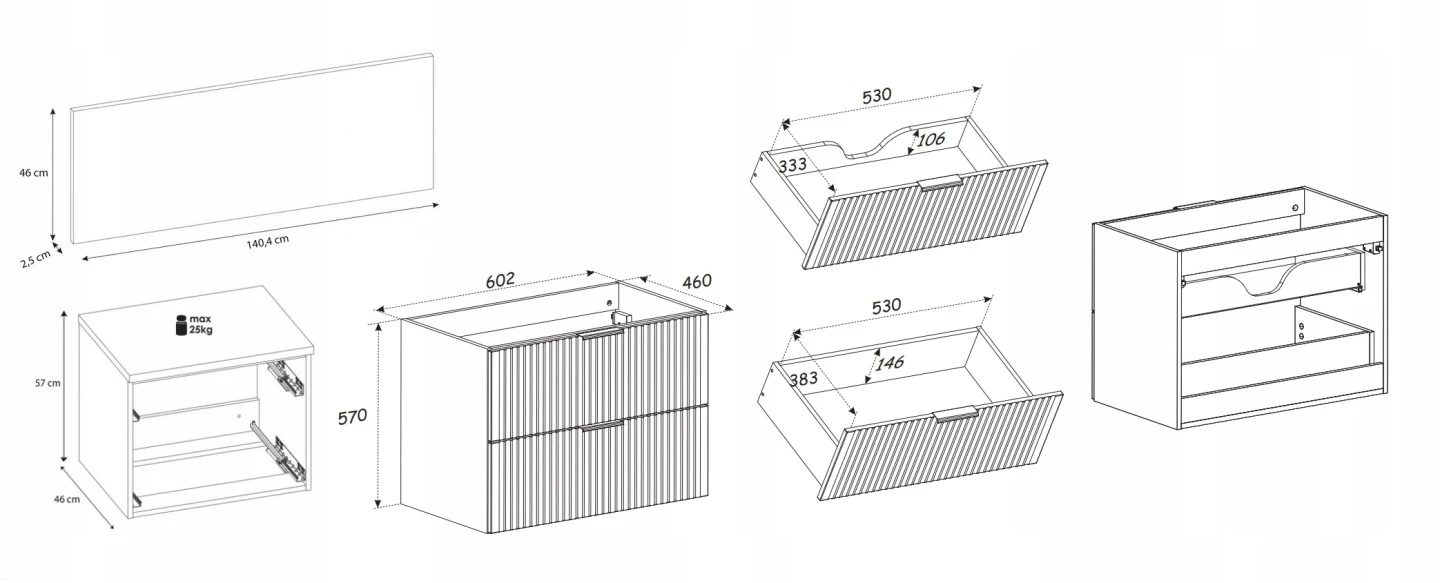 46 cm
2,5 cm
140,4 cm
max
25kg
57 cm
46 cm
602
460
570
530
333
106
530
383
146