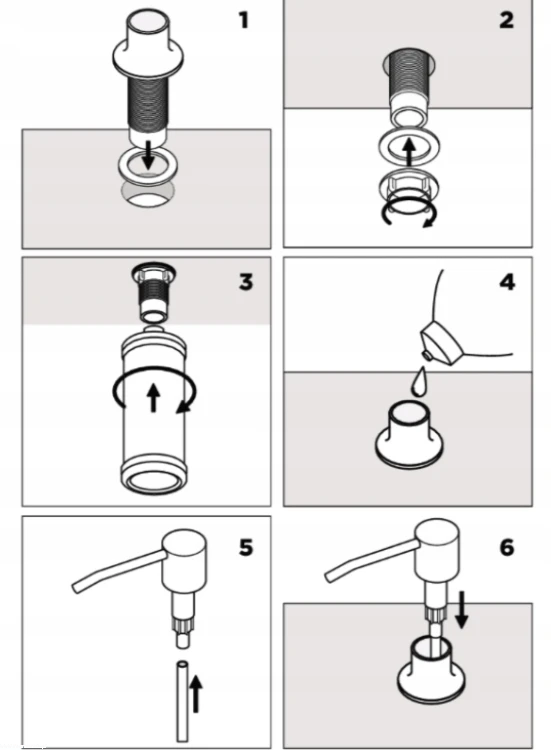 1

2

3

4

5

6