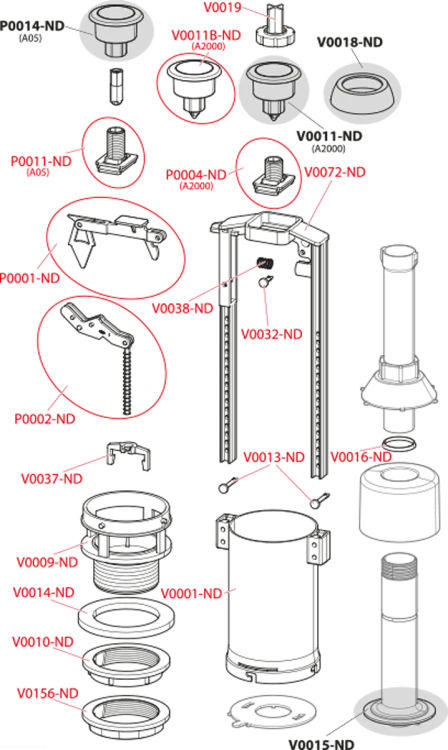 P0014-ND
(A05)

V0019

V0011B-ND
(A2000)

V0018-ND

V0011-ND
(A2000)

P0011-ND
(A05)

P0004-ND
(A2000)

V0072-ND

P0001-ND

V0038-ND

V0032-ND

P0002-ND

V0037-ND

V0013-ND

V0016-ND

V0009-ND

V0014-ND

V0001-ND

V0010-ND

V0156-ND

V0015-ND