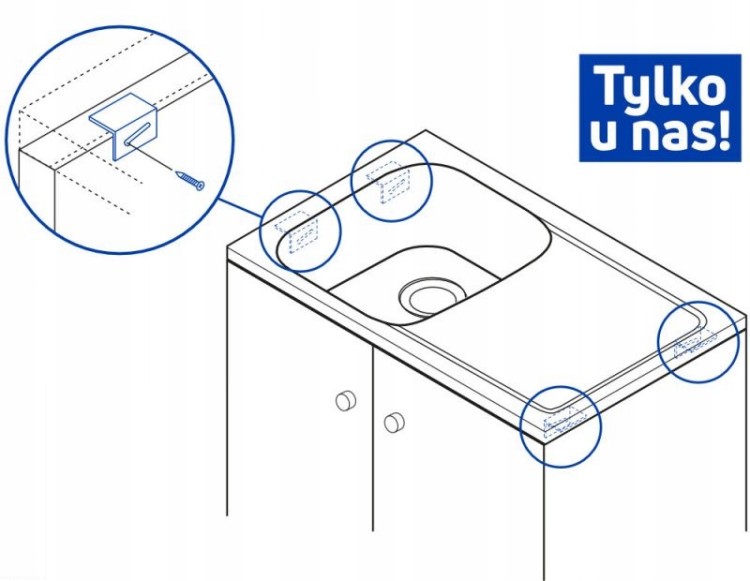 Tylko u nas!