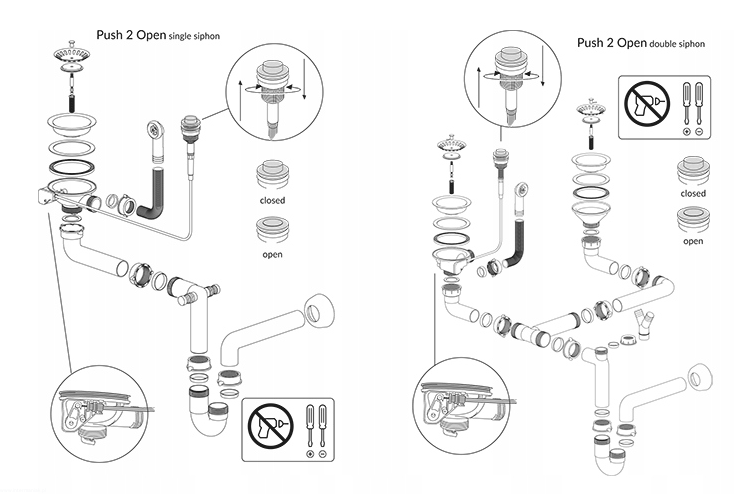 Push 2 Open single siphon

closed

open

Push 2 Open double siphon

closed

open