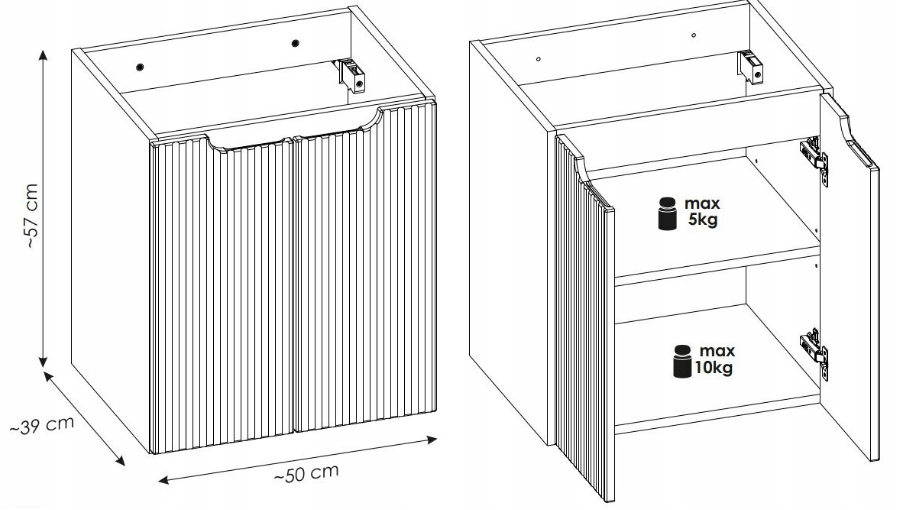 ~57 cm

~39 cm

~50 cm

max 5kg

max 10kg