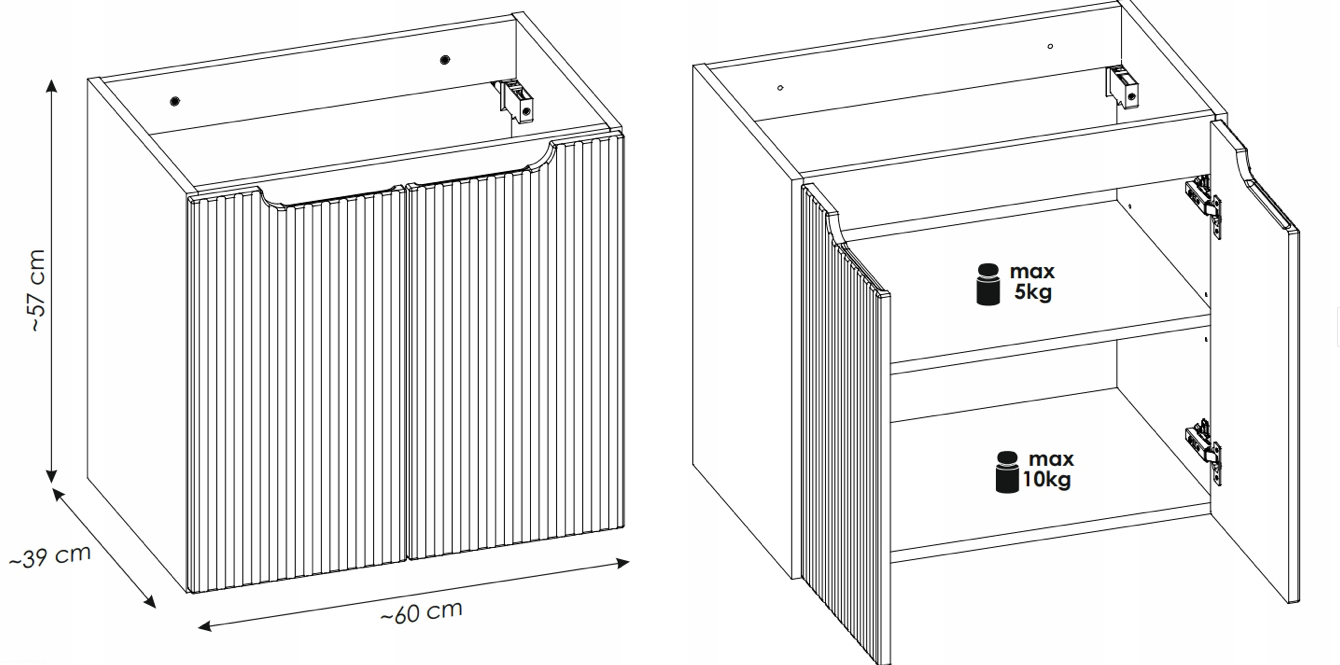 ~57 cm

~39 cm

~60 cm

max
5kg

max
10kg