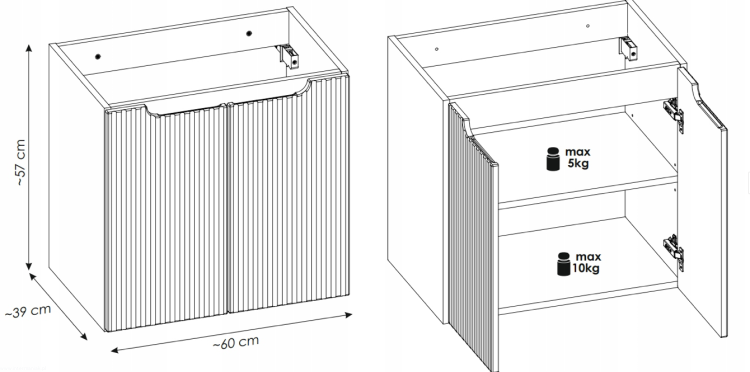 ~57 cm
~39 cm
~60 cm
max 5kg
max 10kg