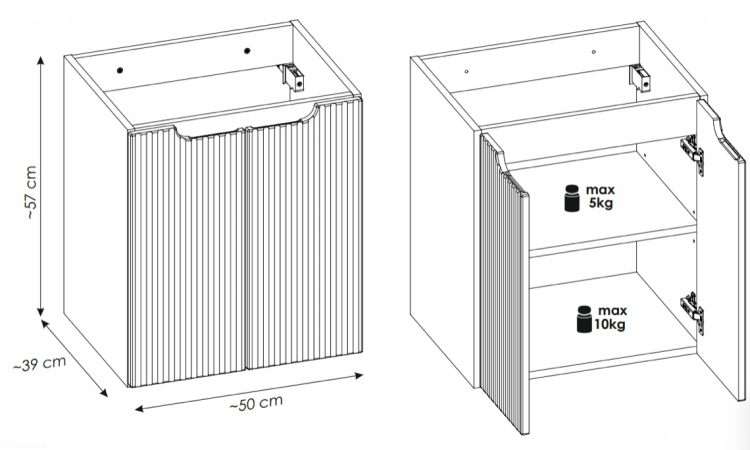 ~57 cm

~39 cm

~50 cm

max 5kg

max 10kg