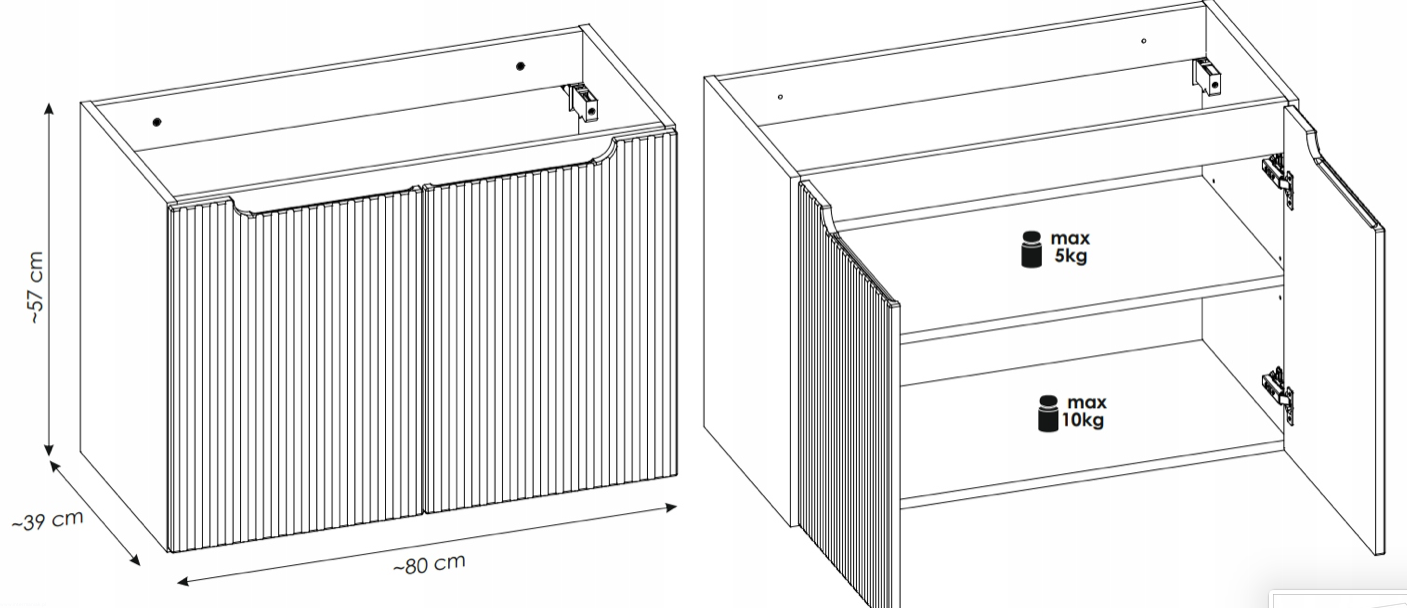 ~57 cm

~39 cm

~80 cm

max 5kg

max 10kg