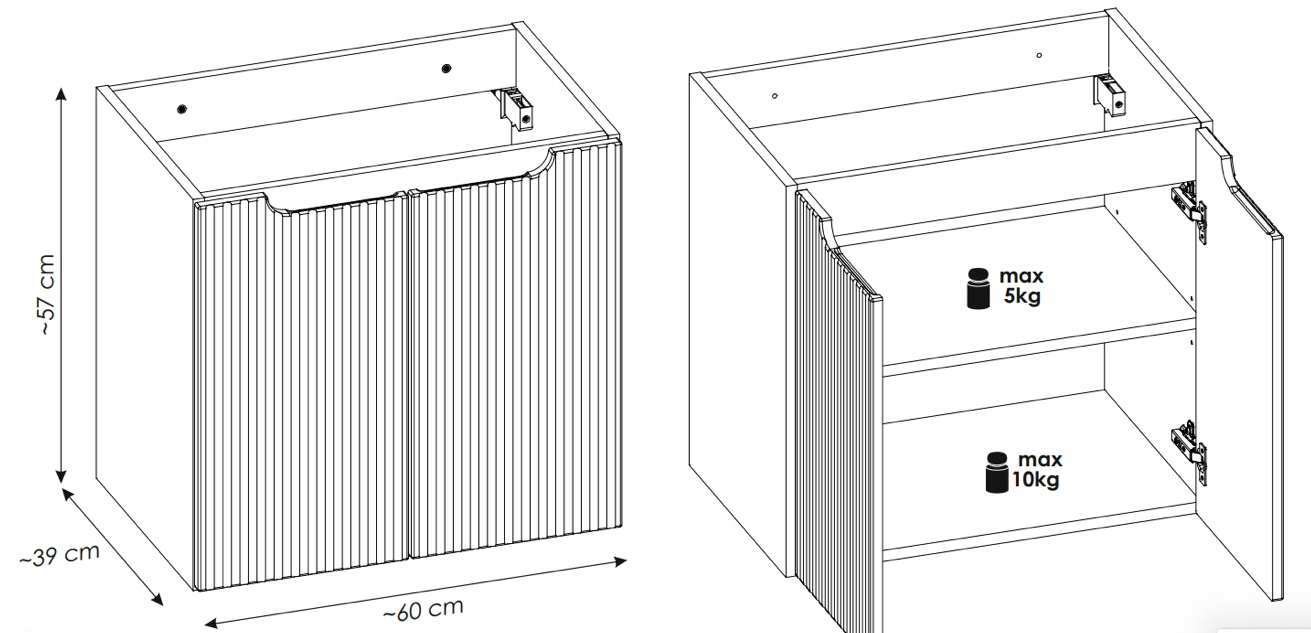 ~57 cm

~39 cm

~60 cm

max
5kg

max
10kg