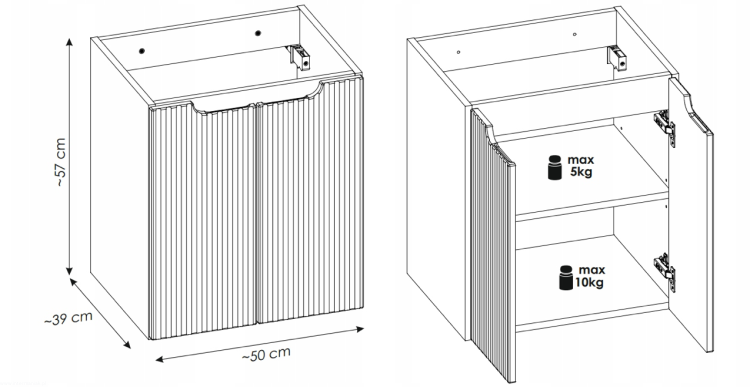 ~57 cm
~39 cm
~50 cm
max
5kg
max
10kg