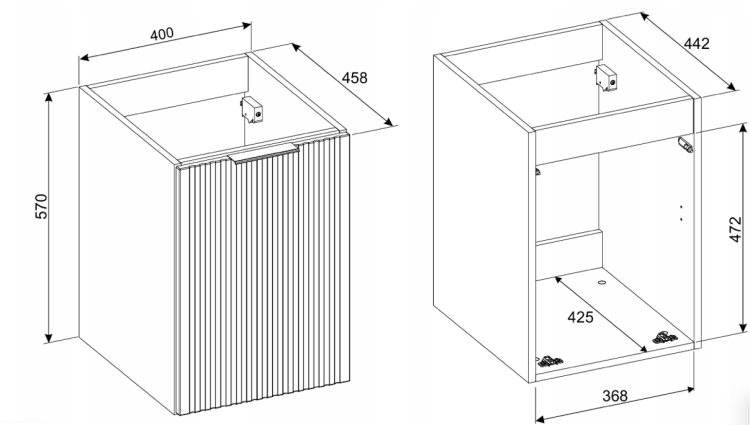 400
458
570
442
472
425
368