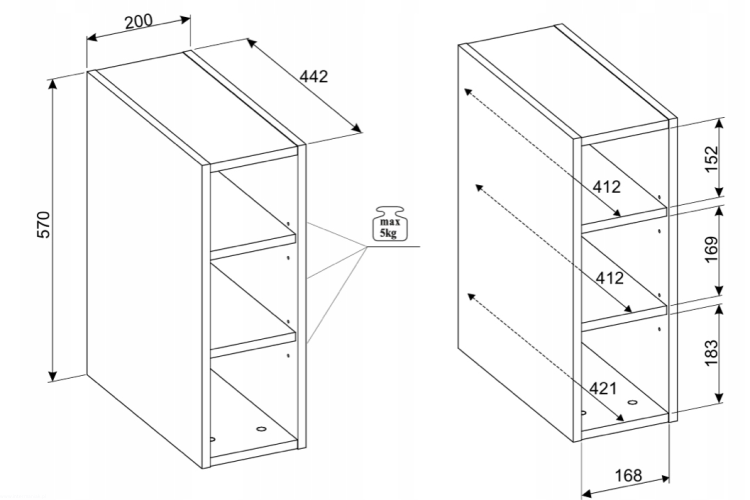 200
442
570
max
5kg
412
412
421
152
169
183
168