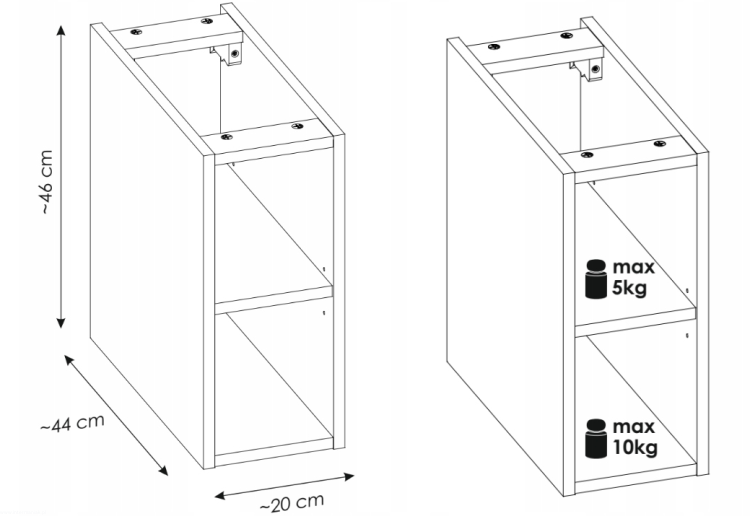 ~46 cm

~44 cm

~20 cm

max 5kg

max 10kg