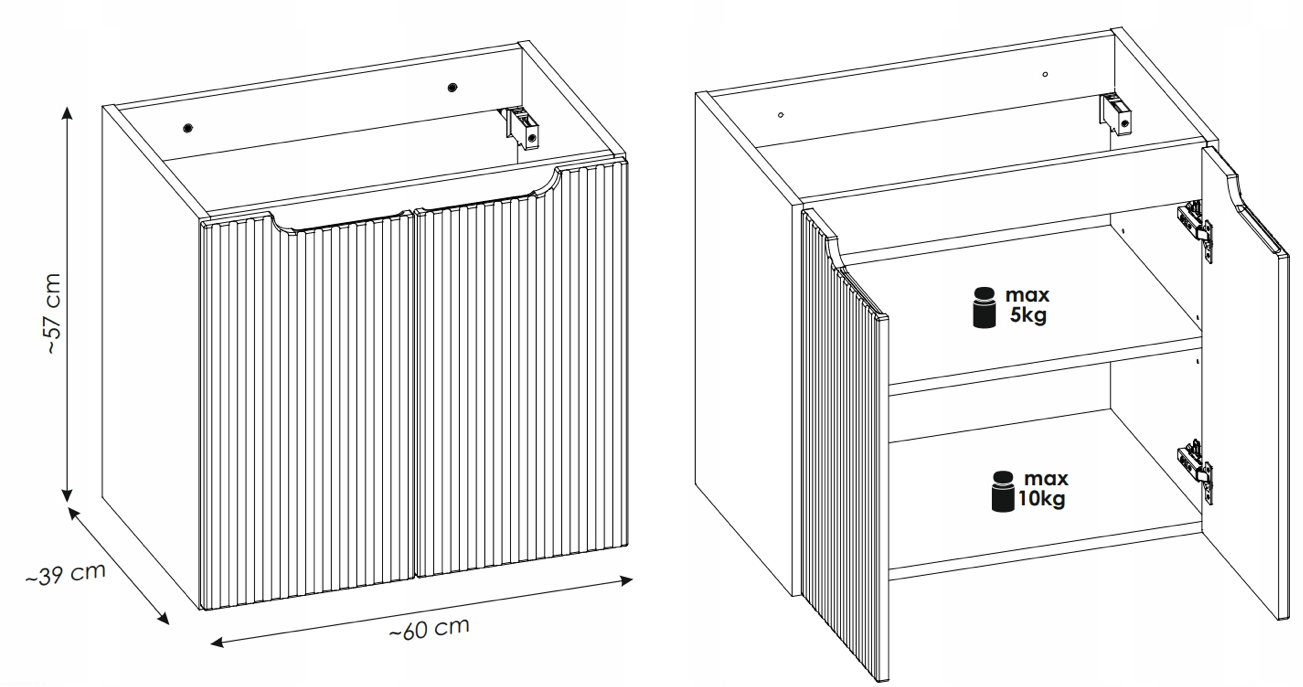 ~57 cm
~39 cm
~60 cm
max 5kg
max 10kg