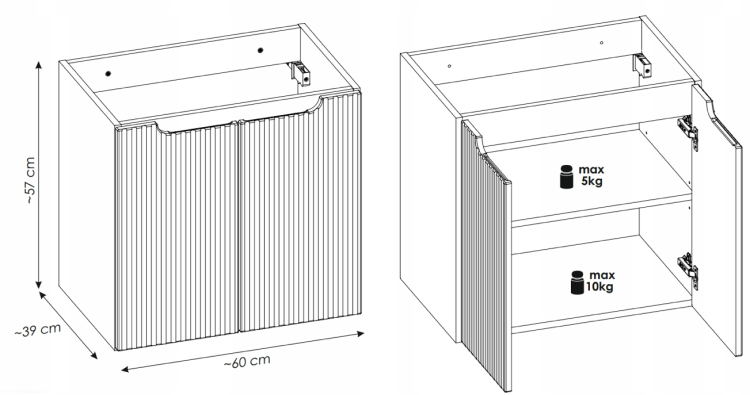 ~57 cm
~39 cm
~60 cm
max
5kg
max
10kg