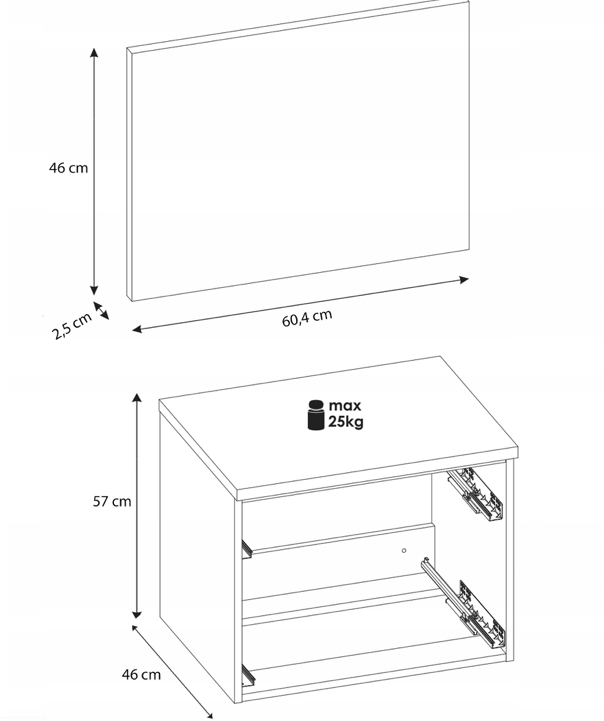 46 cm

2,5 cm

60,4 cm

max
25kg

57 cm

46 cm