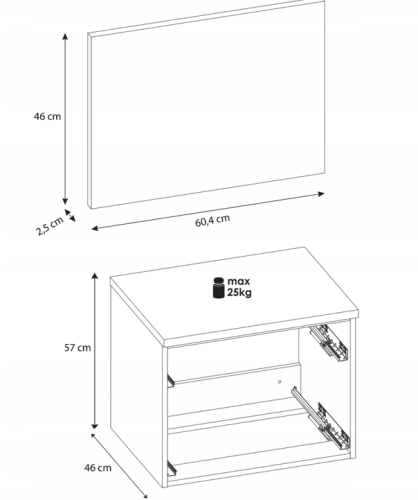 46 cm

2,5 cm

60,4 cm

max
25kg

57 cm

46 cm