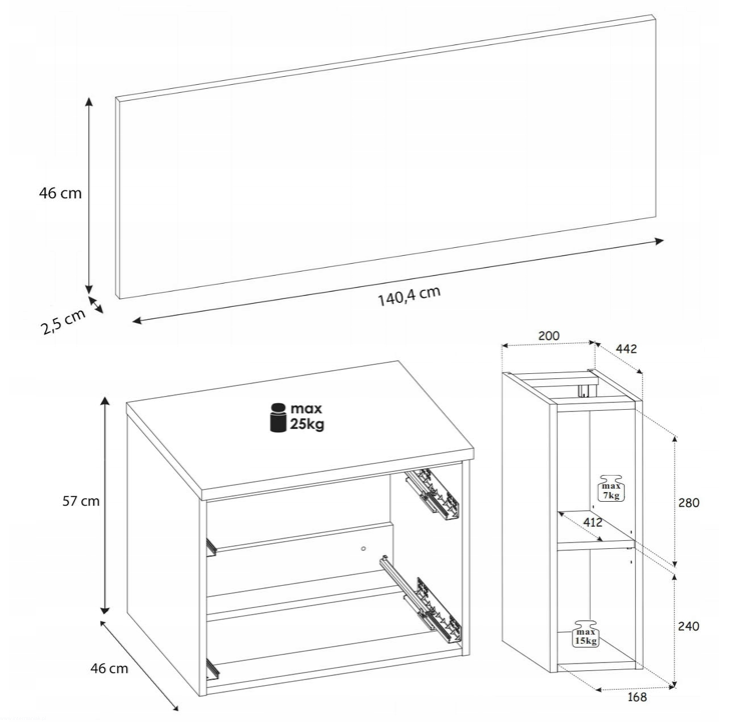 46 cm

2,5 cm

140,4 cm

max
25kg

57 cm

46 cm

200

442

max
7kg

412

280

max
15kg

240

168