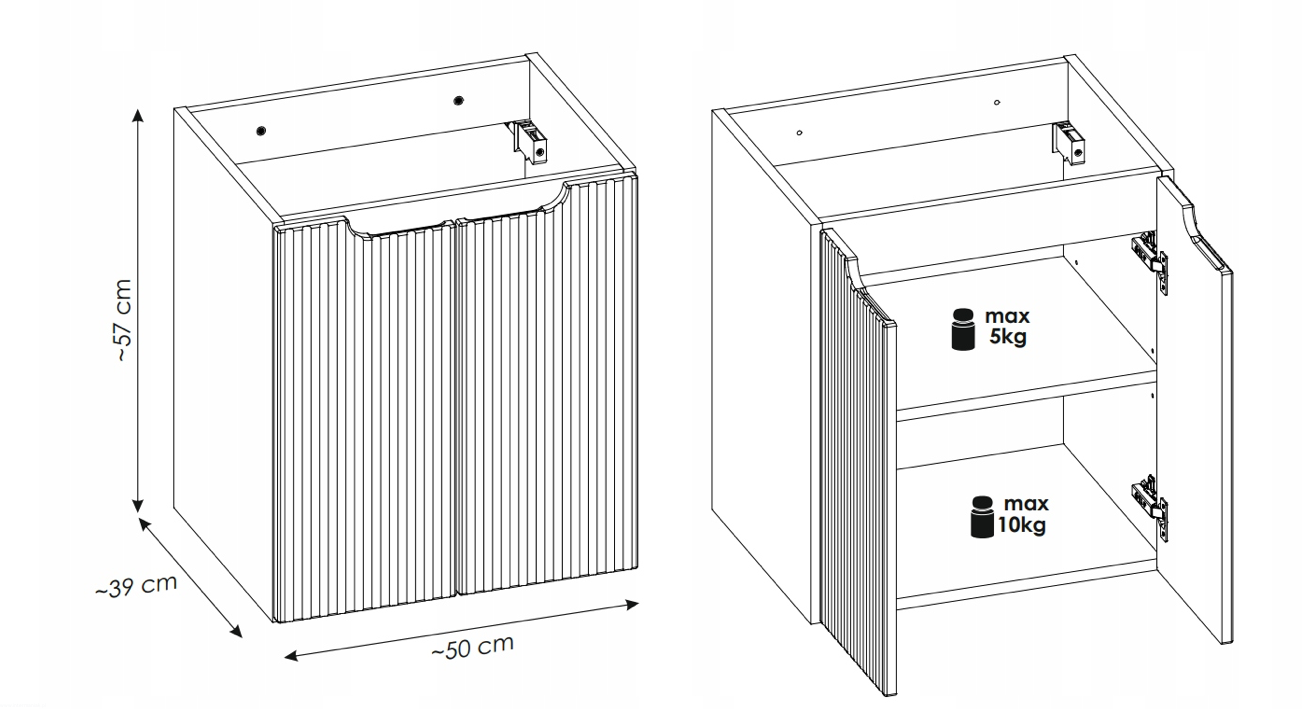 ~57 cm

~39 cm

~50 cm

max
5kg

max
10kg