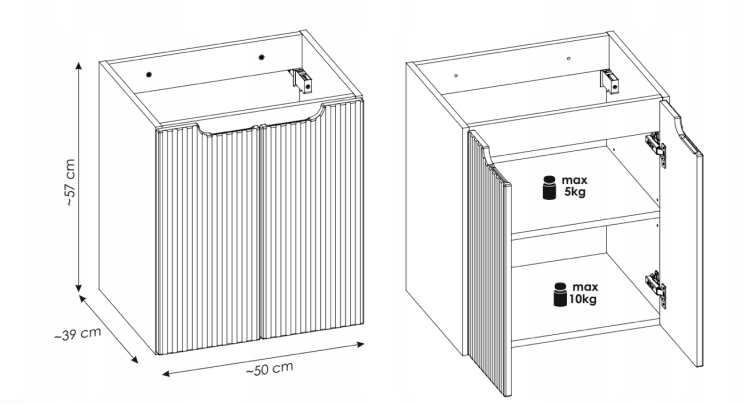 ~57 cm

~39 cm

~50 cm

max
5kg

max
10kg