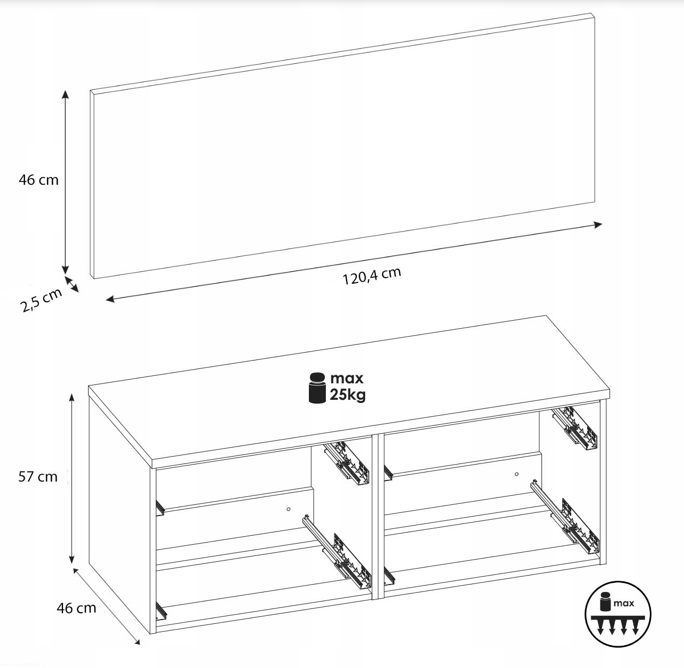 46 cm

2,5 cm

120,4 cm

max
25kg

57 cm

46 cm

max