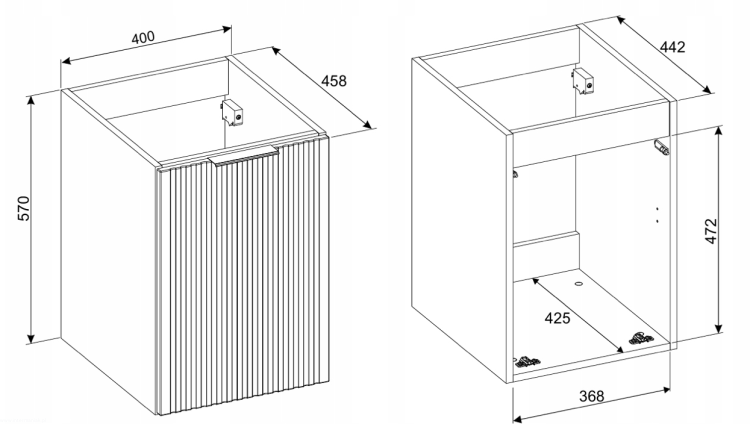 400
458
570
442
472
425
368