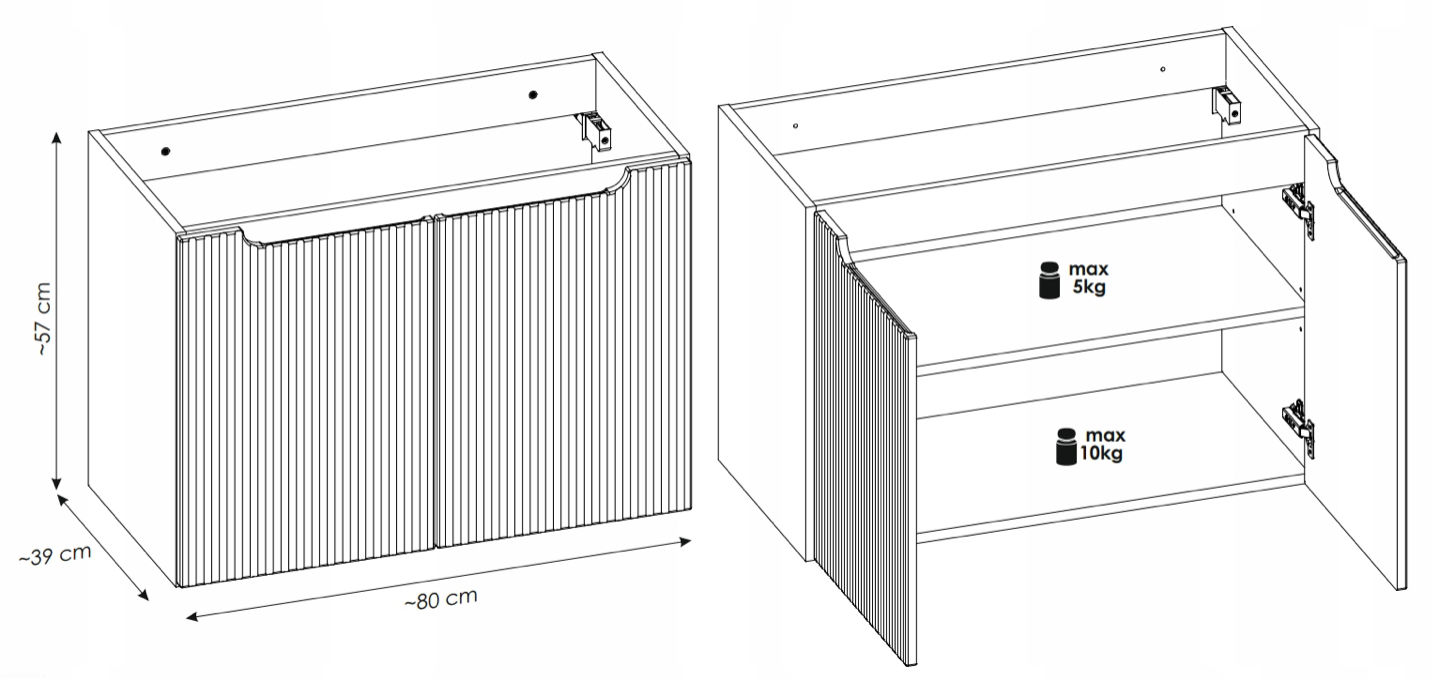 ~57 cm

~39 cm

~80 cm

max 5kg

max 10kg