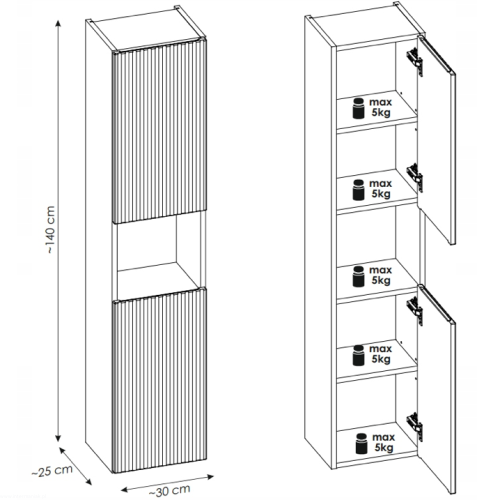 ~140 cm

~25 cm

~30 cm

max 5kg

max 5kg

max 5kg

max 5kg

max 5kg